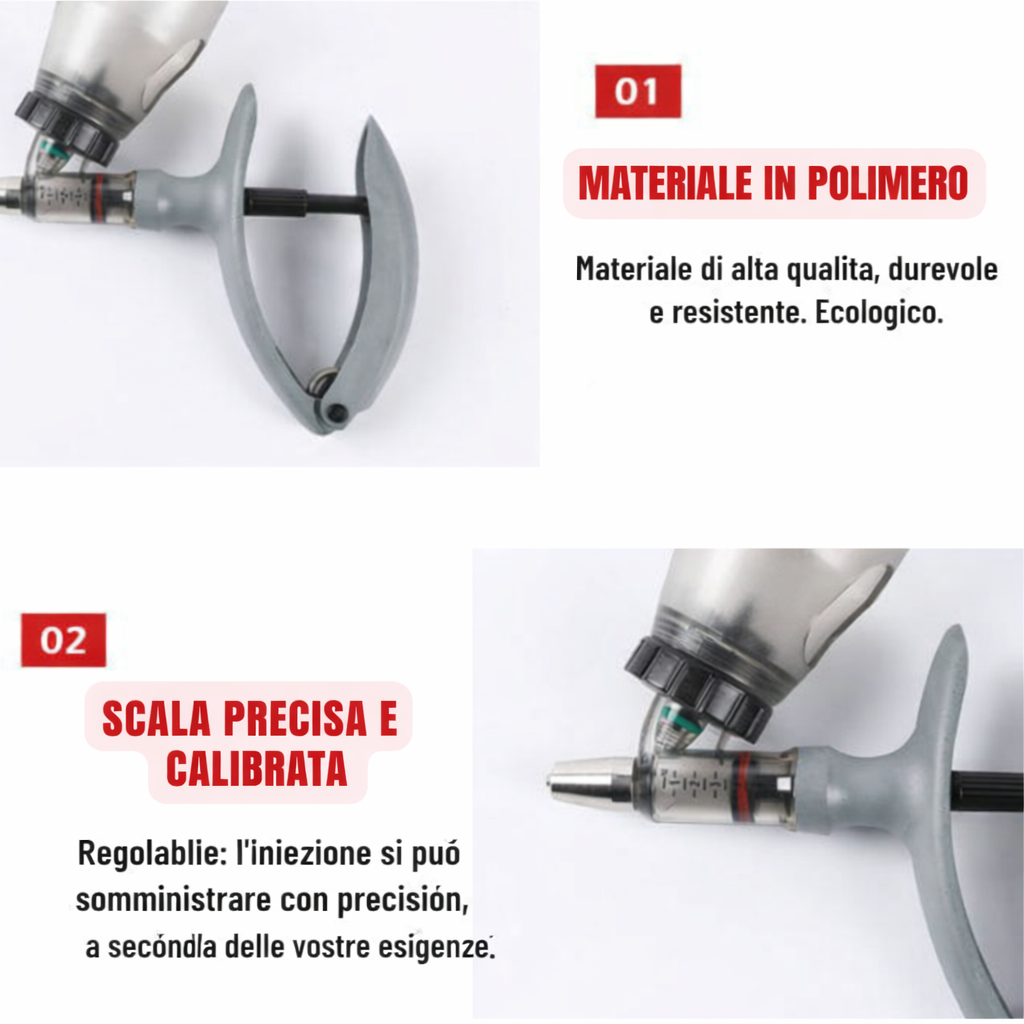 01

MATERIALE IN POLIMERO

Materiale di alta qualita, durevole e resistente. Ecologico.

02

SCALA PRECISA E CALIBRATA

Regolablie: l'iniezione si puó somministrare con precisión, a secóndla delle vostre esigenze.