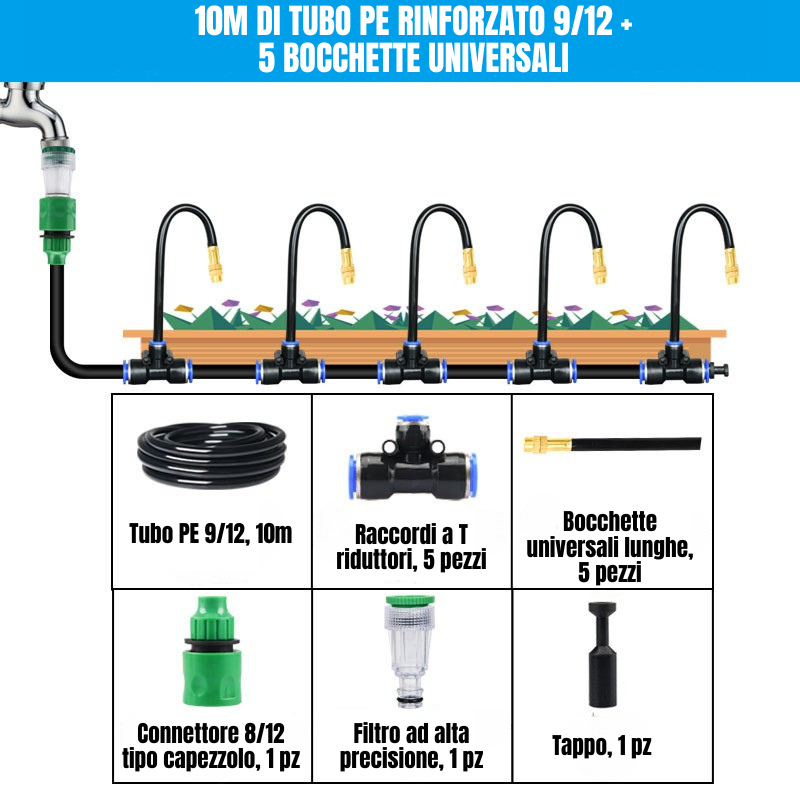 10M DI TUBO PE RINFORZATO 9/12 + 5 BOCCHETTE UNIVERSALI

| Tubo PE 9/12, 10m | Raccordi a T riduttori, 5 pezzi | Bocchette universali lunghe, 5 pezzi |
|---|---|---|
| Connettore 8/12 tipo capezzolo, 1 pz | Filtro ad alta precisione, 1 pz | Tappo, 1 pz |