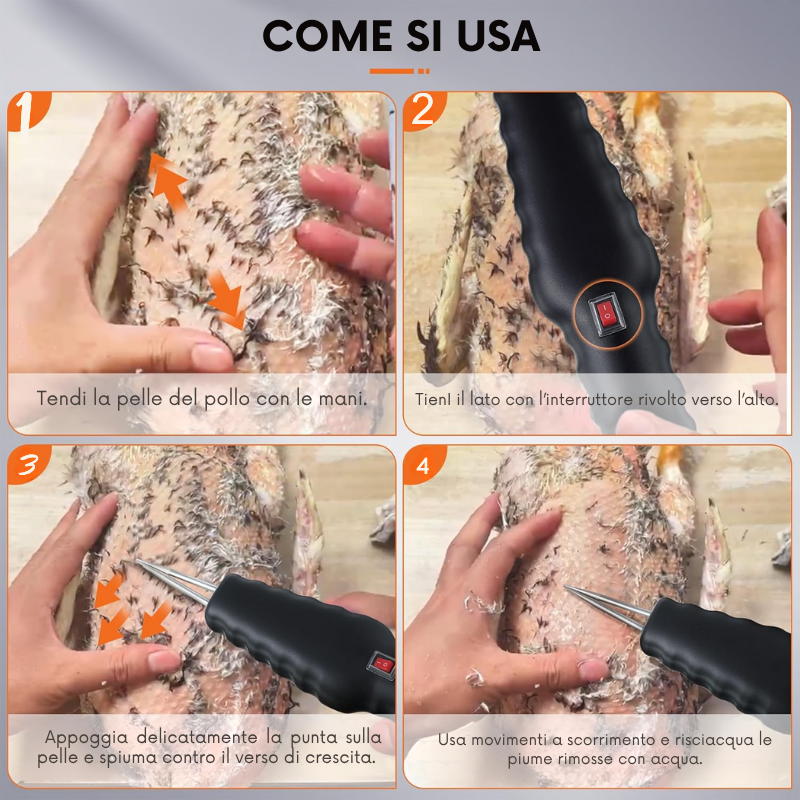 COME SI USA

1

Tendi la pelle del pollo con le mani.

2

TienI il lato con l'interruttore rivolto verso l'alto.

3

Appoggia delicatamente la punta sulla pelle e spiuma contro il verso di crescita.

4

Usa movimenti a scorrimento e risciacqua le piume rimosse con acqua.