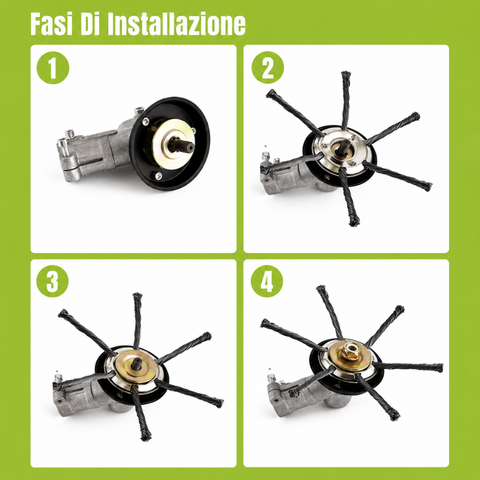 Fasi Di Installazione

1

2

3

4