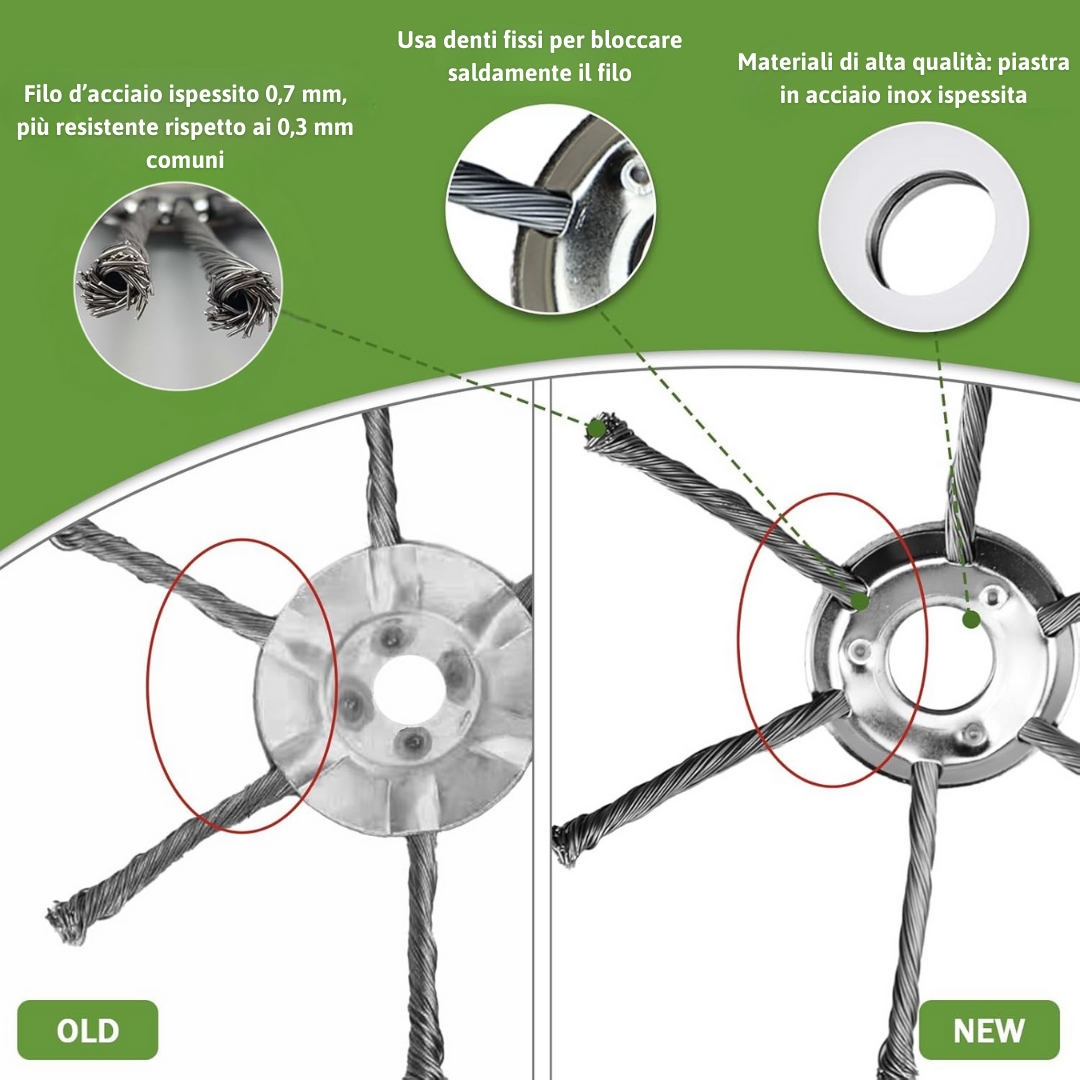 Filo d'acciaio ispessito 0,7 mm, più resistente rispetto ai 0,3 mm comuni

Usa denti fissi per bloccare saldamente il filo

Materiali di alta qualità: piastra in acciaio inox ispessita

OLD

NEW