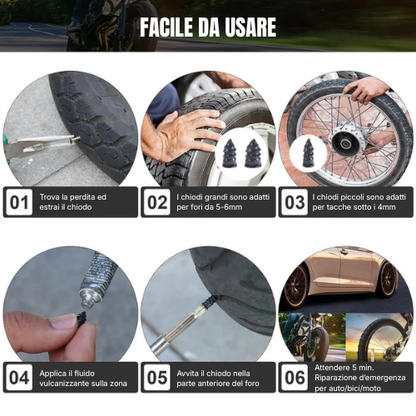 FACILE DA USARE

01 Trova la perdita ed estrai il chiodo

02 I chiodi grandi sono adatti per fori da 5-6mm

03 I chiodi piccoli sono adatti per tacche sotto i 4mm

04 Applica il fluido vulcanizzante sulla zona

05 Avvita il chiodo nella parte anteriore del foro

06 Attendere 5 min. Riparazione d'emergenza per auto/bici/moto