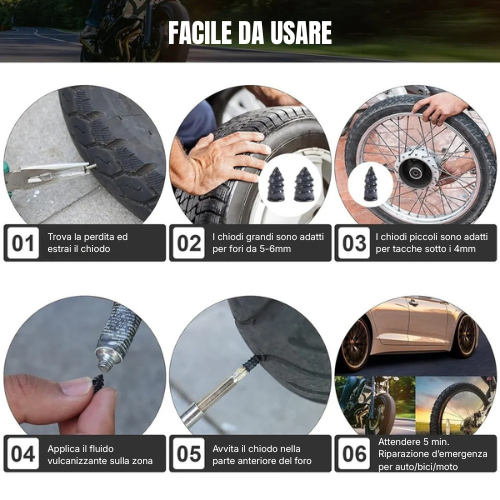 FACILE DA USARE

01 Trova la perdita ed estrai il chiodo

02 I chiodi grandi sono adatti per fori da 5-6mm

03 I chiodi piccoli sono adatti per tacche sotto i 4mm

04 Applica il fluido vulcanizzante sulla zona

05 Avvita il chiodo nella parte anteriore del foro

06 Attendere 5 min. Riparazione d'emergenza per auto/bici/moto