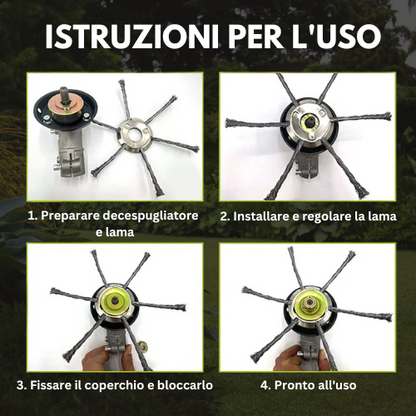 ISTRUZIONI PER L'USO

1. Preparare decespugliatore e lama

2. Installare e regolare la lama

3. Fissare il coperchio e bloccarlo

4. Pronto all'uso