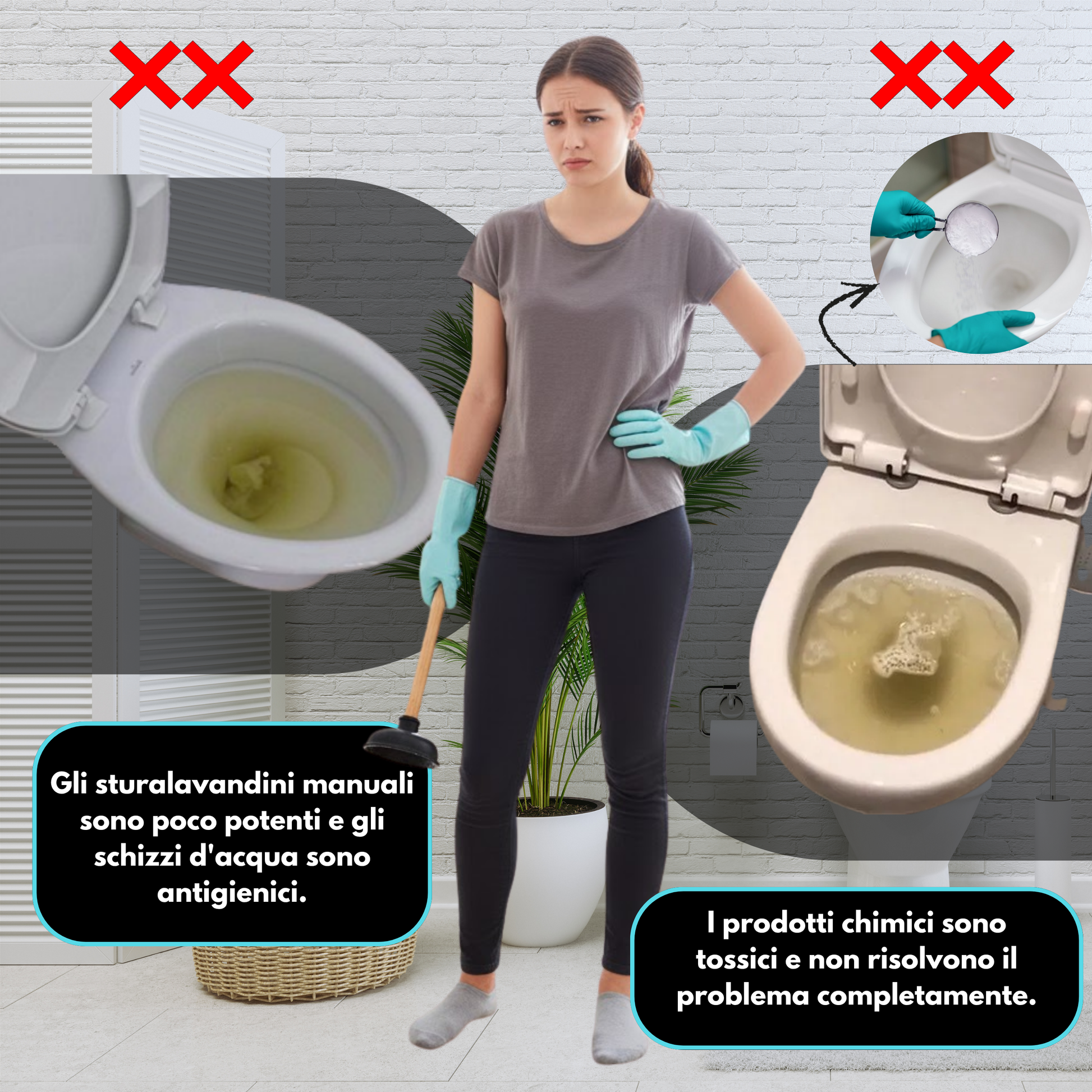 Gli sturalavandini manuali sono poco potenti e gli schizzi d'acqua sono antigienici.

I prodotti chimici sono tossici e non risolvono il problema completamente.