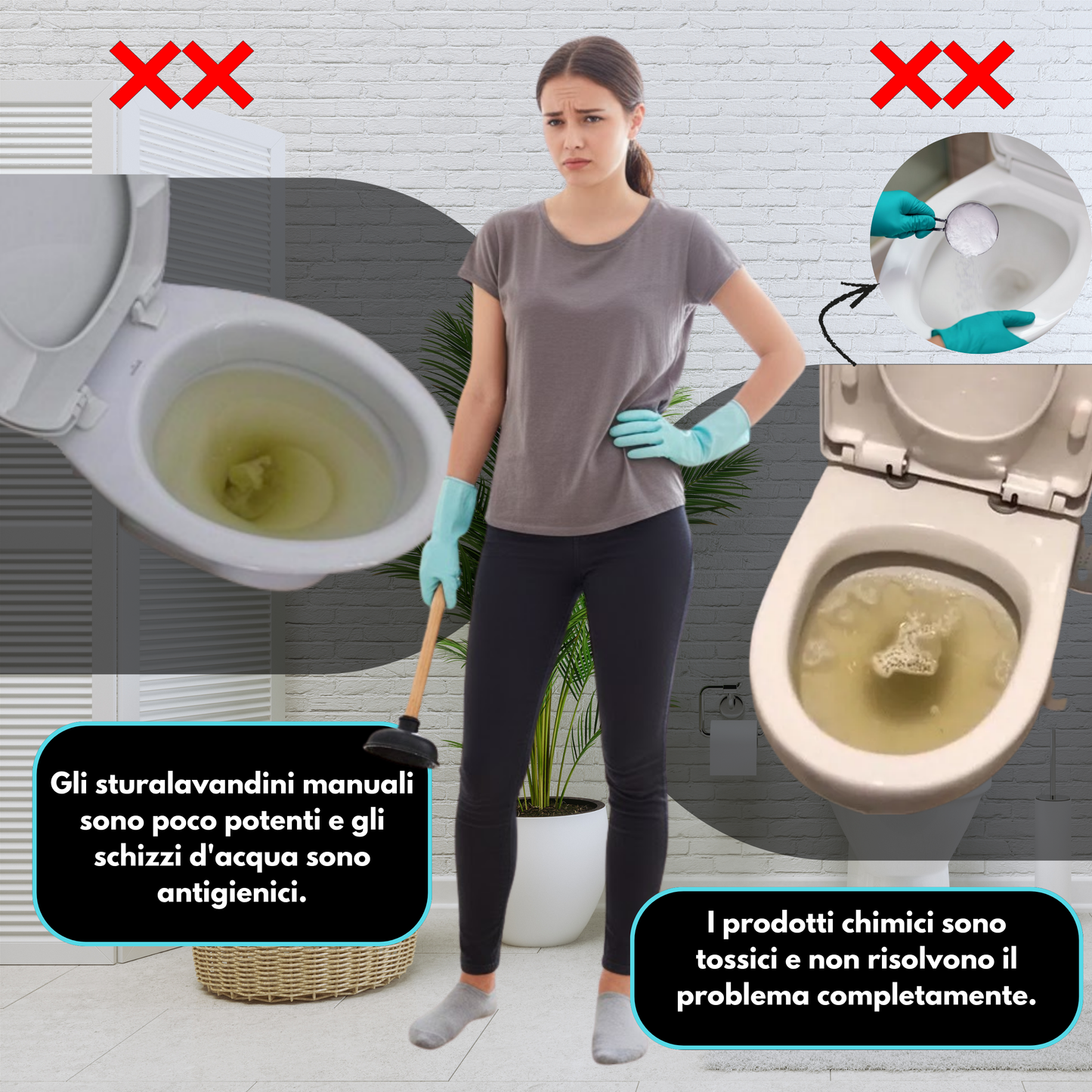 Gli sturalavandini manuali sono poco potenti e gli schizzi d'acqua sono antigienici.

I prodotti chimici sono tossici e non risolvono il problema completamente.