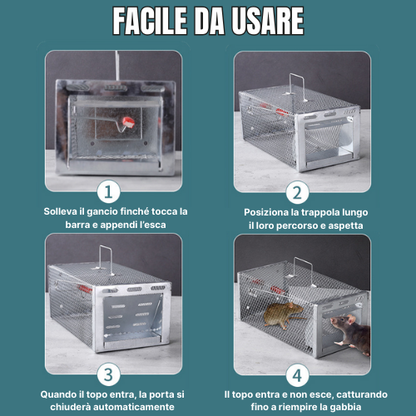 FACILE DA USARE

1
Solleva il gancio finché tocca la barra e appendi l'esca

2
Posiziona la trappola lungo il loro percorso e aspetta

3
Quando il topo entra, la porta si chiuderà automaticamente

4
Il topo entra e non esce, catturando fino a riempire la gabbia