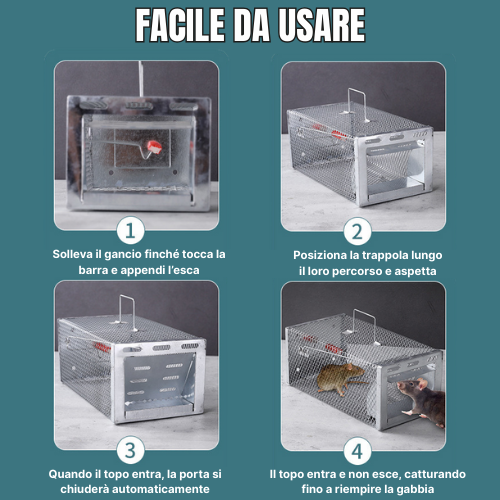 FACILE DA USARE

1
Solleva il gancio finché tocca la barra e appendi l'esca

2
Posiziona la trappola lungo il loro percorso e aspetta

3
Quando il topo entra, la porta si chiuderà automaticamente

4
Il topo entra e non esce, catturando fino a riempire la gabbia