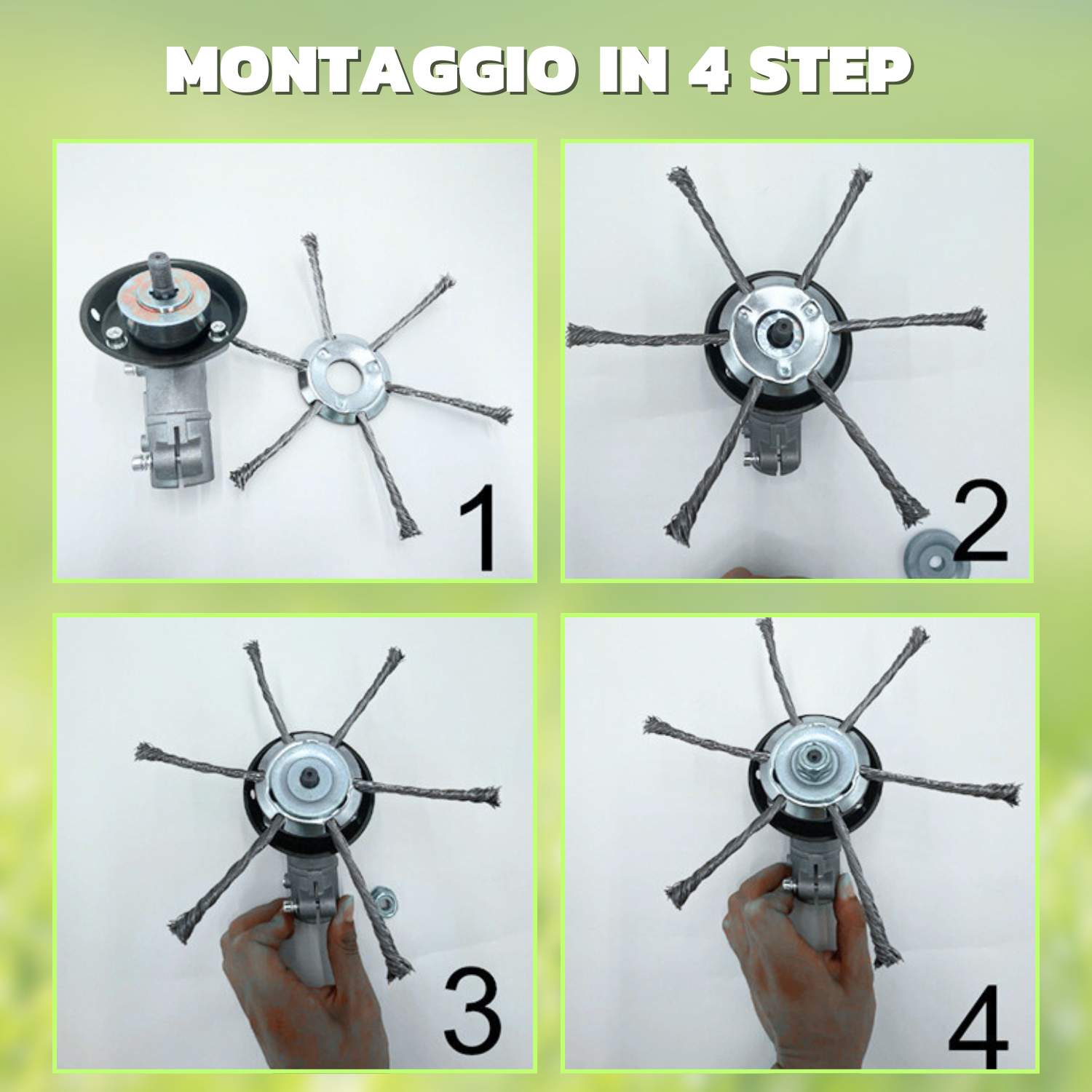 MONTAGGIO IN 4 STEP

1

2

3

4