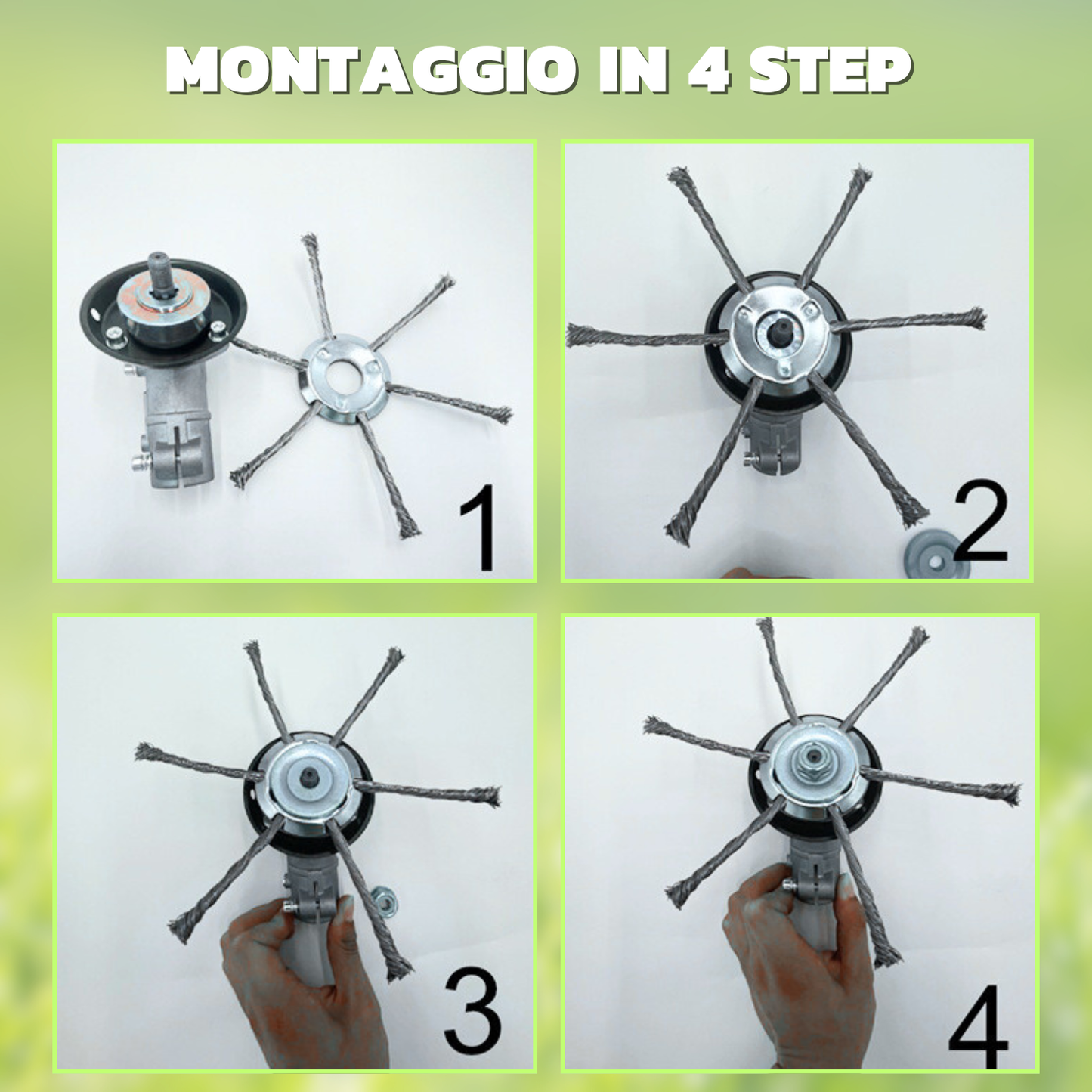 MONTAGGIO IN 4 STEP

1

2

3

4