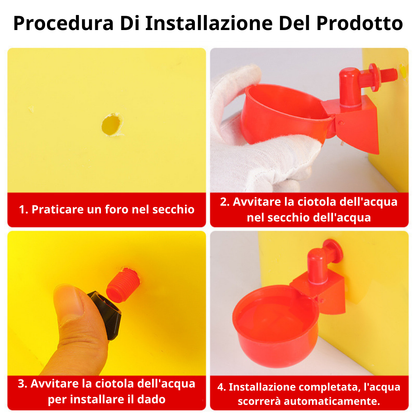 Procedura Di Installazione Del Prodotto

1. Praticare un foro nel secchio

2. Avvitare la ciotola dell'acqua nel secchio dell'acqua

3. Avvitare la ciotola dell'acqua per installare il dado

4. Installazione completata, l'acqua scorrerà automaticamente.