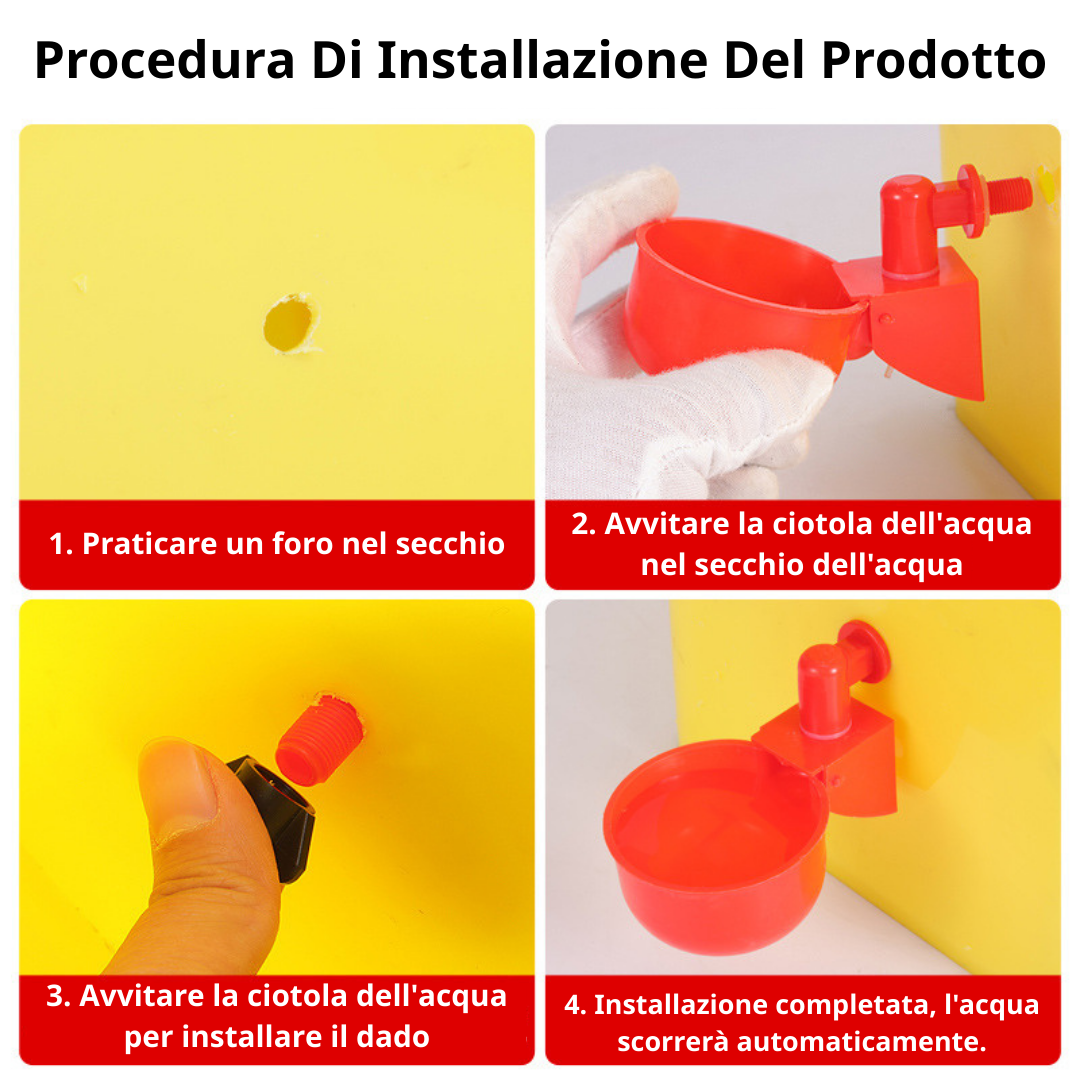 Procedura Di Installazione Del Prodotto

1. Praticare un foro nel secchio

2. Avvitare la ciotola dell'acqua nel secchio dell'acqua

3. Avvitare la ciotola dell'acqua per installare il dado

4. Installazione completata, l'acqua scorrerà automaticamente.