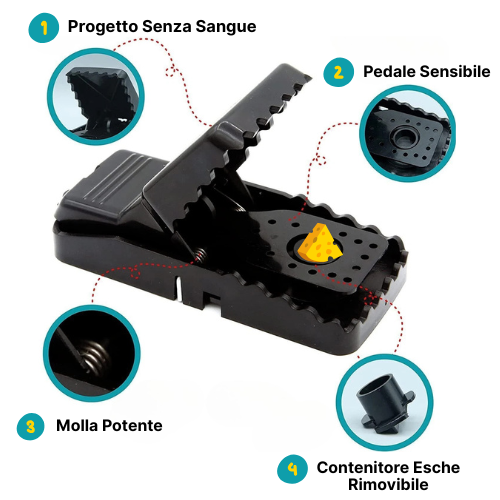 1 Progetto Senza Sangue

2 Pedale Sensibile

3 Molla Potente

4 Contenitore Esche Rimovibile